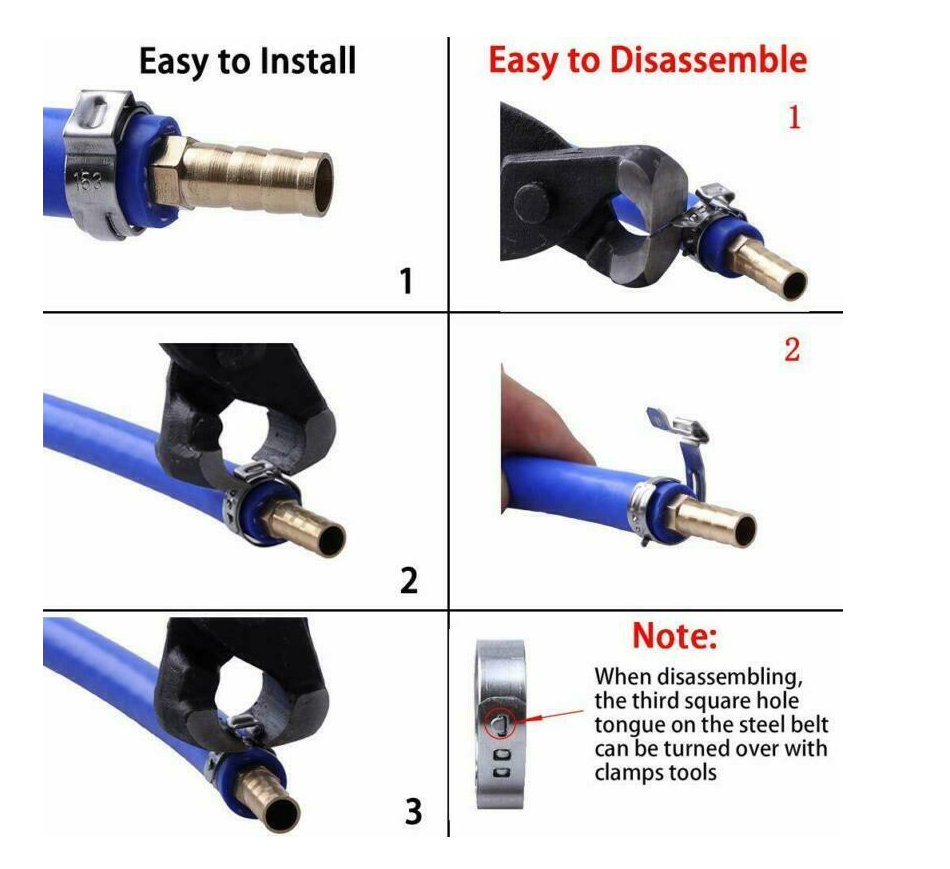 Easy to Install

153

1

2

3

Easy to Disassemble

1

2

Note:
When disassembling, the third square hole tongue on the steel belt can be turned over with clamps tools