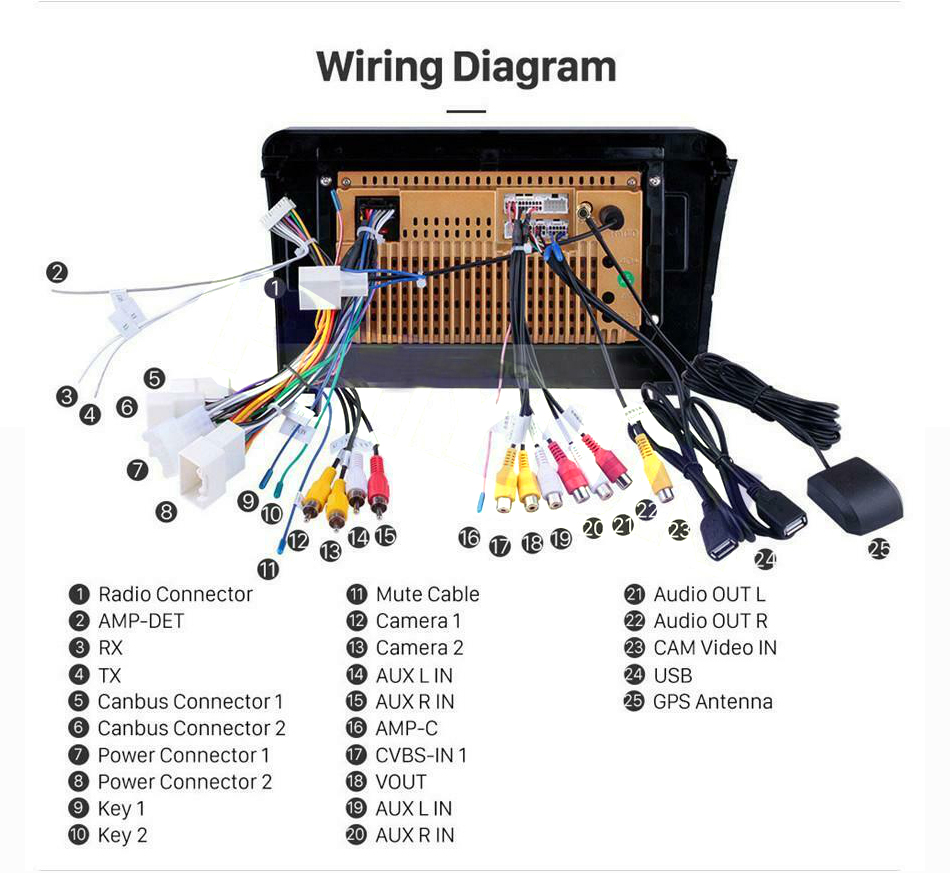 Wiring Diagram

2
1
3
4
5
6
7
8
9
10
11
12
13
14
15
16
17
18
19
20
21
22
23
24
25

1 Radio Connector
2 AMP-DET
3 RX
4 TX
5 Canbus Connector 1
6 Canbus Connector 2
7 Power Connector 1
8 Power Connector 2
9 Key 1
10 Key 2

11 Mute Cable
12 Camera 1
13 Camera 2
14 AUX L IN
15 AUX R IN
16 AMP-C
17 CVBS-IN 1
18 VOUT
19 AUX L IN
20 AUX R IN

21 Audio OUT L
22 Audio OUT R
23 CAM Video IN
24 USB
25 GPS Antenna