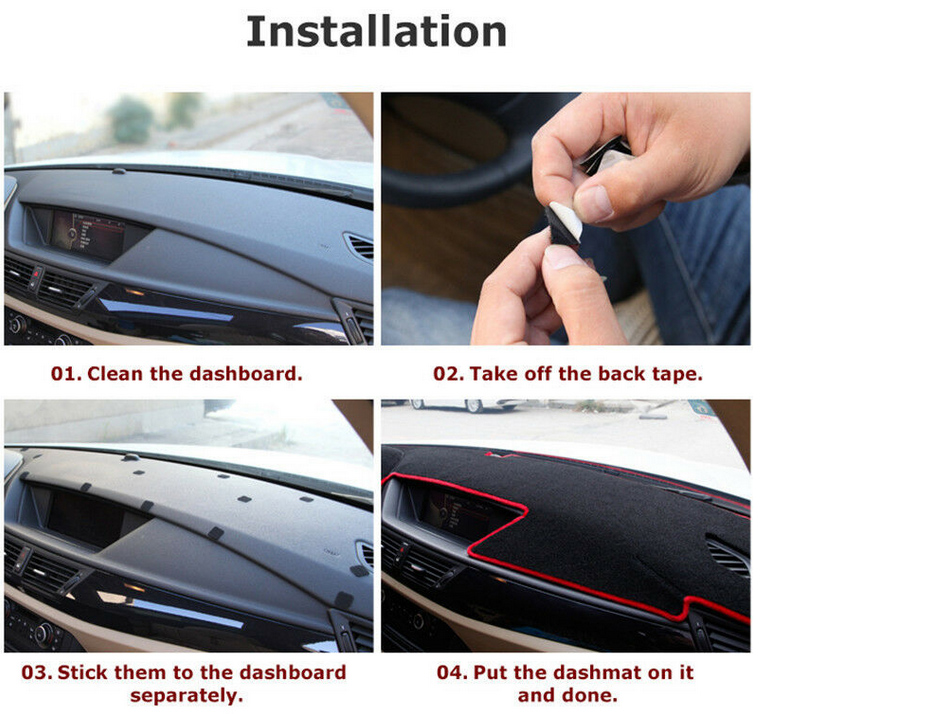 Installation

01. Clean the dashboard.

02. Take off the back tape.

03. Stick them to the dashboard separately.

04. Put the dashmat on it and done.