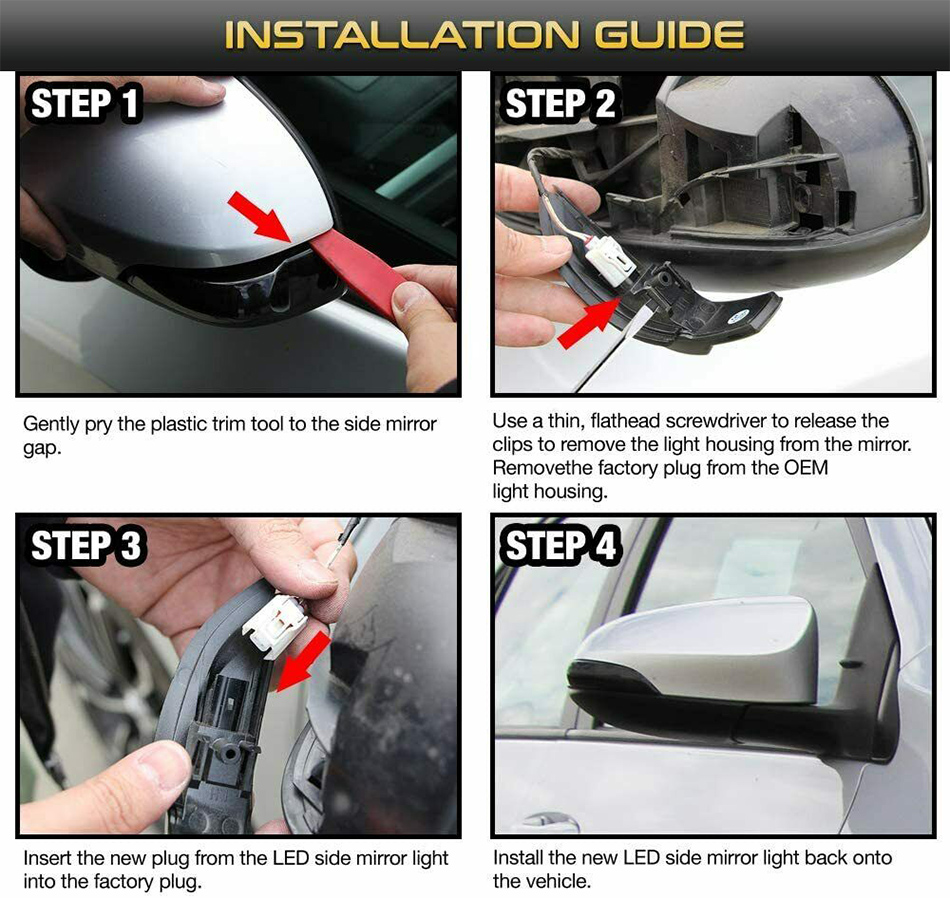 INSTALLATION GUIDE

STEP 1

Gently pry the plastic trim tool to the side mirror gap.

STEP 2

Use a thin, flathead screwdriver to release the clips to remove the light housing from the mirror. Removethe factory plug from the OEM light housing.

STEP 3

Insert the new plug from the LED side mirror light into the factory plug.

STEP 4

Install the new LED side mirror light back onto the vehicle.