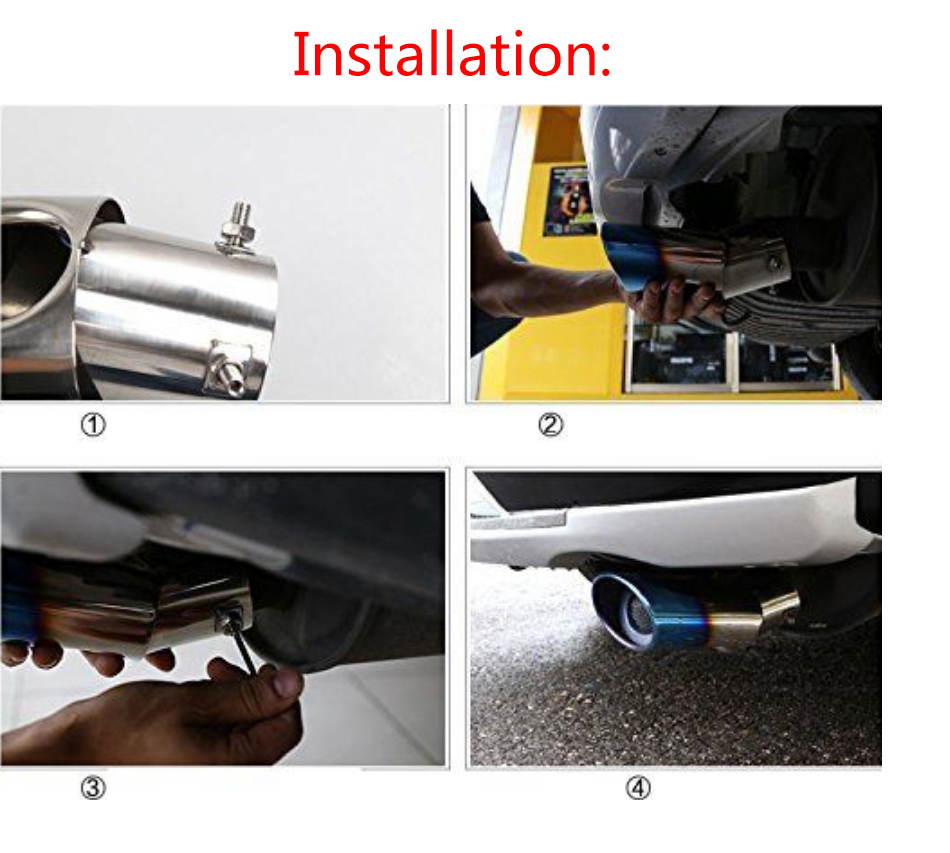 Installation:

①

②

③

④