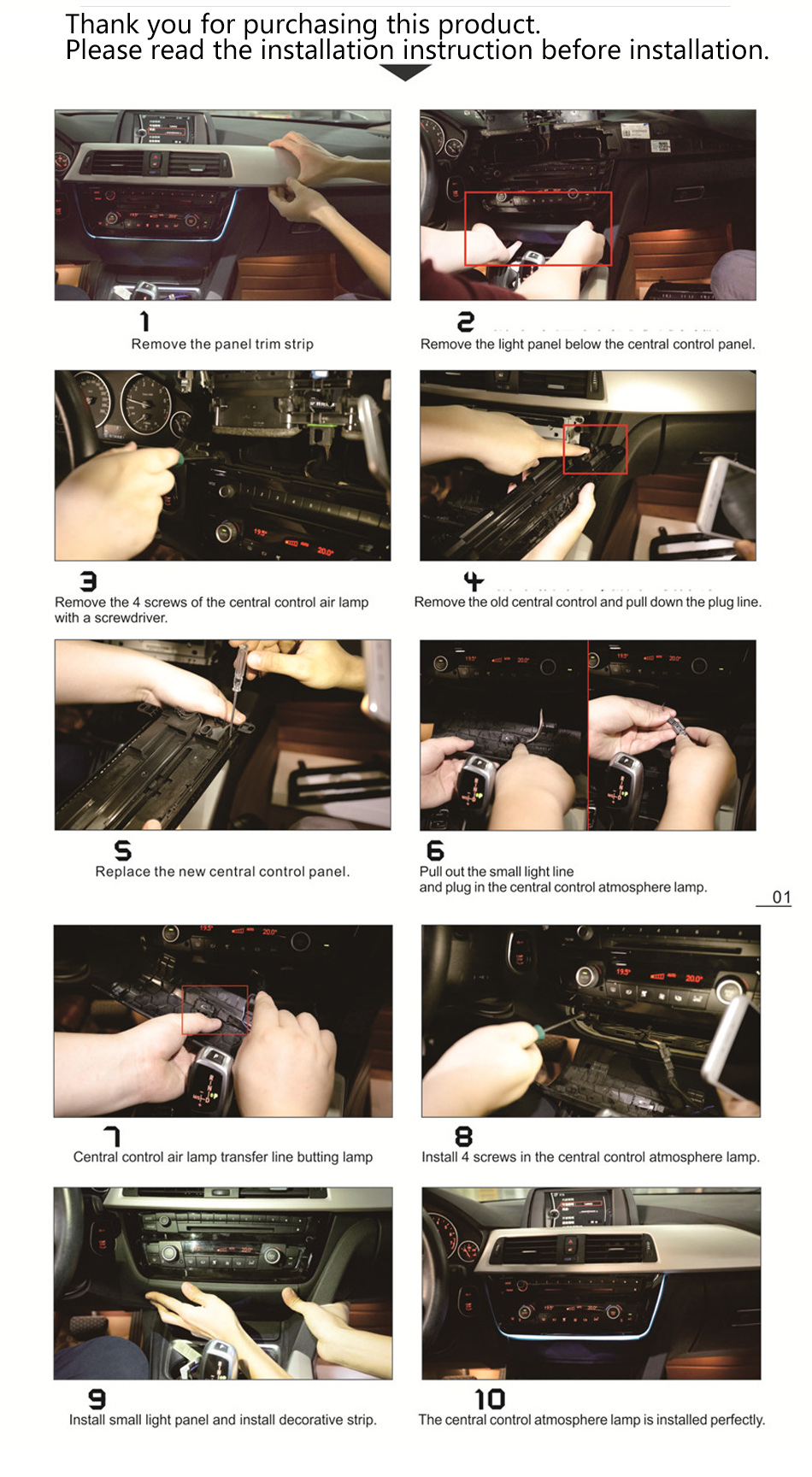 Thank you for purchasing this product.
Please read the installation instruction before installation.

1
Remove the panel trim strip

2
Remove the light panel below the central control panel.

3
Remove the 4 screws of the central control air lamp with a screwdriver.

4
Remove the old central control and pull down the plug line.

5
Replace the new central control panel.

6
Pull out the small light line and plug in the central control atmosphere lamp.

01

7
Central control air lamp transfer line butting lamp

8
Install 4 screws in the central control atmosphere lamp.

9
Install small light panel and install decorative strip.

10
The central control atmosphere lamp is installed perfectly.