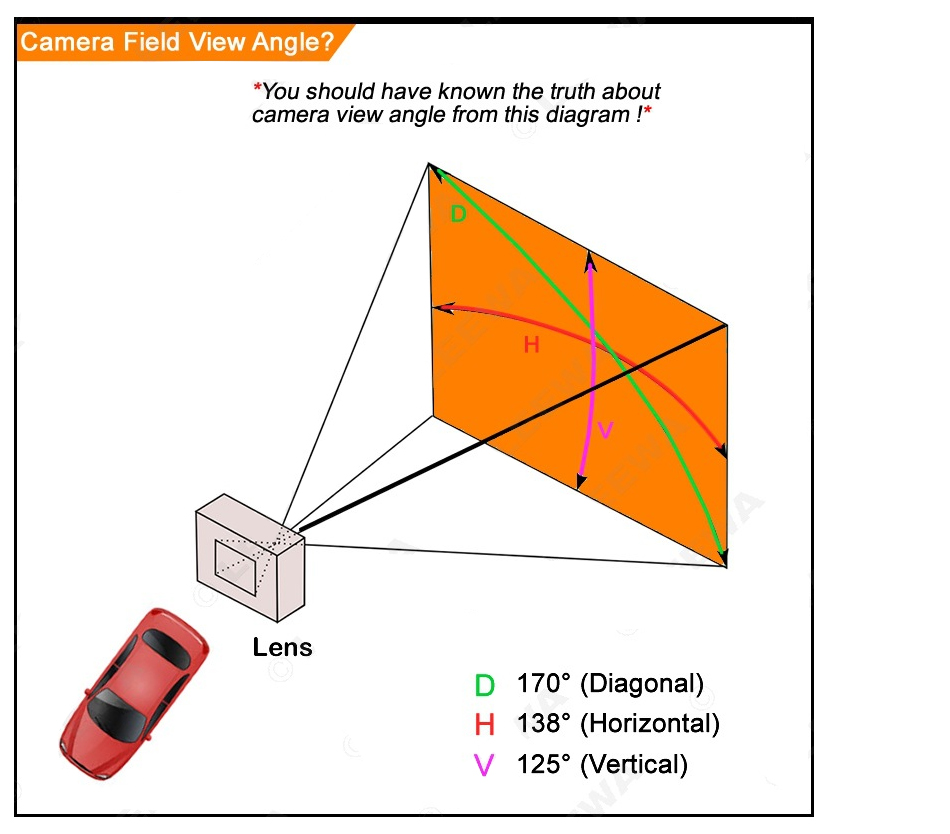 Camera Field View Angle?

*You should have known the truth about camera view angle from this diagram !*

D

H

V

Lens

D 170° (Diagonal)
H 138° (Horizontal)
V 125° (Vertical)