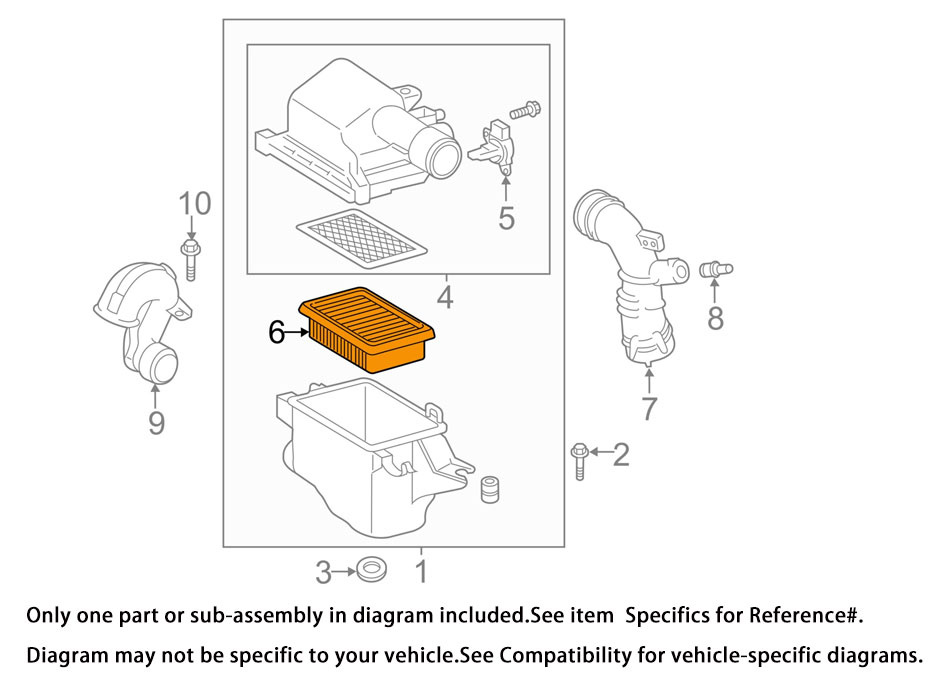 10
5
4
6
8
9
7
2
3
1

Only one part or sub-assembly in diagram included.See item  Specifics for Reference#.

Diagram may not be specific to your vehicle.See Compatibility for vehicle-specific diagrams.