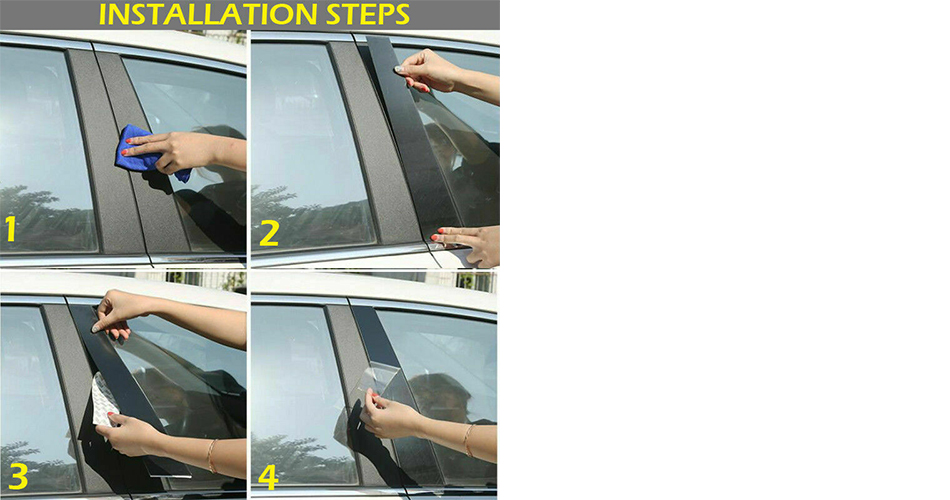 INSTALLATION STEPS

1

2

3

4