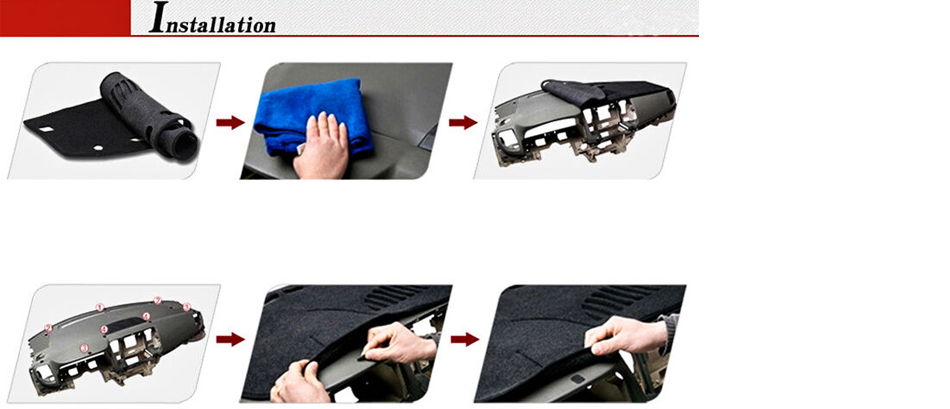 Installation