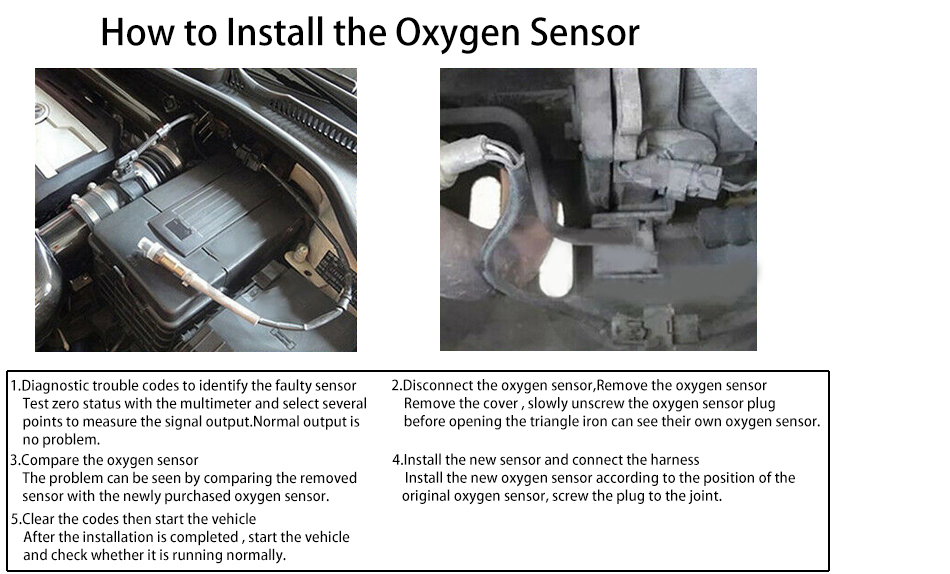 How to Install the Oxygen Sensor

1.Diagnostic trouble codes to identify the faulty sensor
Test zero status with the multimeter and select several points to measure the signal output.Normal output is no problem.

3.Compare the oxygen sensor
The problem can be seen by comparing the removed sensor with the newly purchased oxygen sensor.

5.Clear the codes then start the vehicle
After the installation is completed , start the vehicle and check whether it is running normally.

2.Disconnect the oxygen sensor,Remove the oxygen sensor
Remove the cover , slowly unscrew the oxygen sensor plug before opening the triangle iron can see their own oxygen sensor.

4.Install the new sensor and connect the harness
Install the new oxygen sensor according to the position of the original oxygen sensor, screw the plug to the joint.