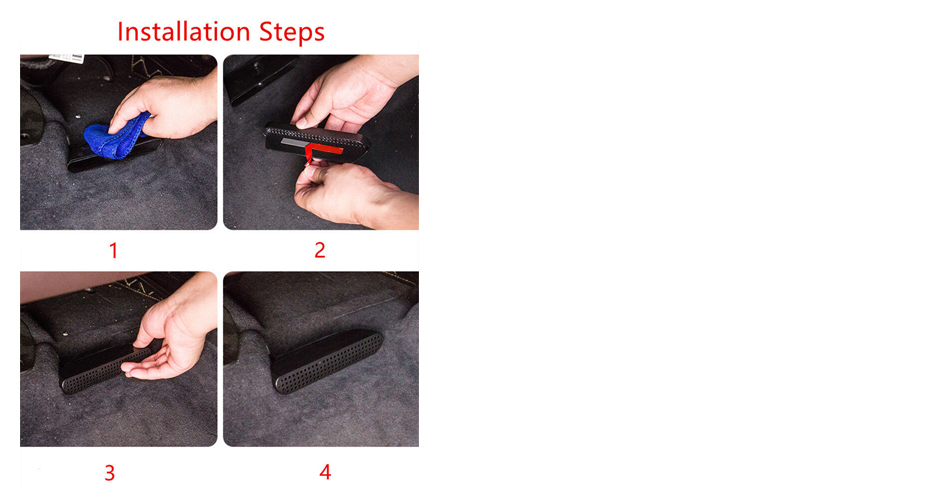 Installation Steps

1

2

3

4