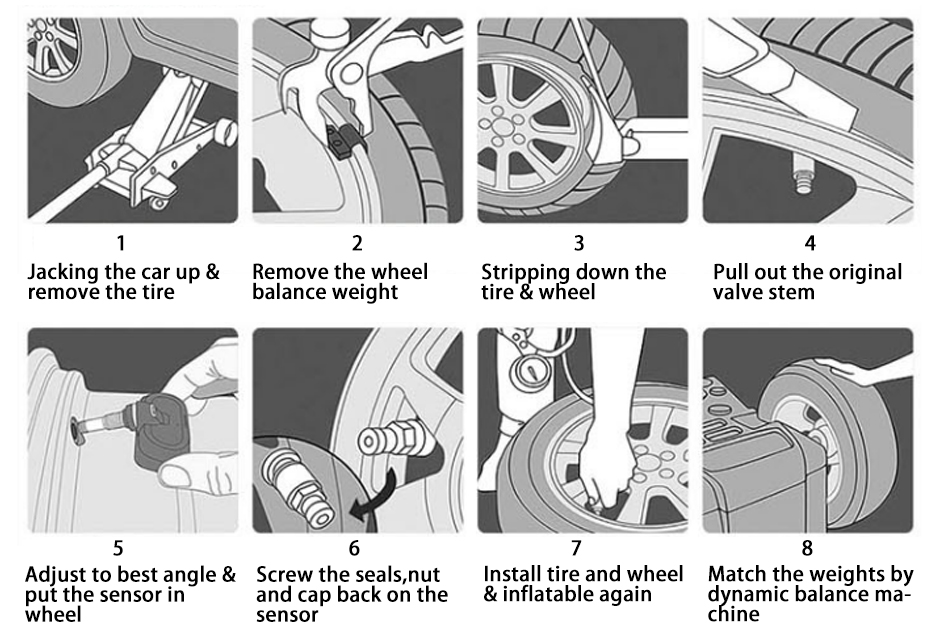 1
Jacking the car up & remove the tire

2
Remove the wheel balance weight

3
Stripping down the tire & wheel

4
Pull out the original valve stem

5
Adjust to best angle & put the sensor in wheel

6
Screw the seals,nut and cap back on the sensor

7
Install tire and wheel & inflatable again

8
Match the weights by dynamic balance machine