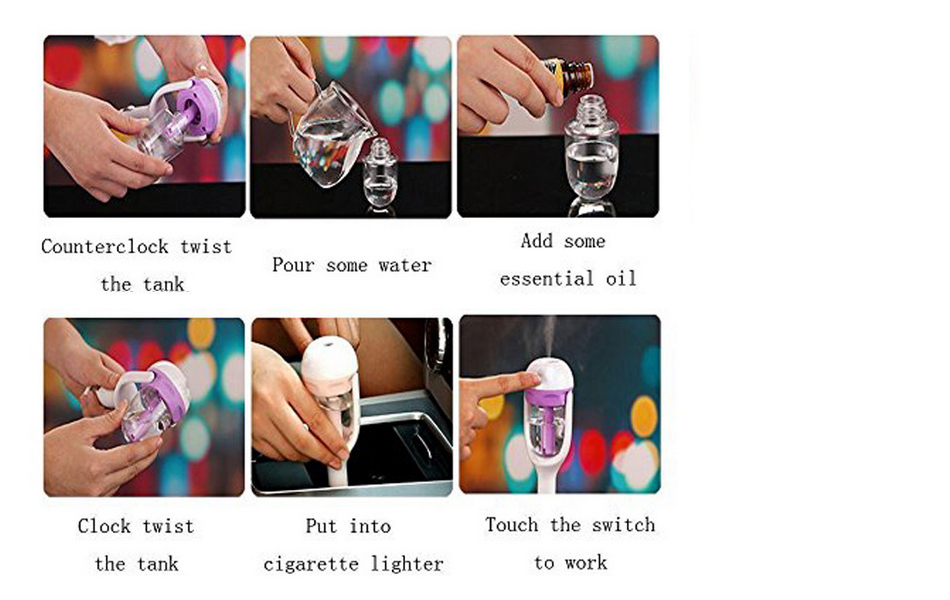 Counterclock twist the tank

Pour some water

Add some essential oil

Clock twist the tank

Put into cigarette lighter

Touch the switch to work