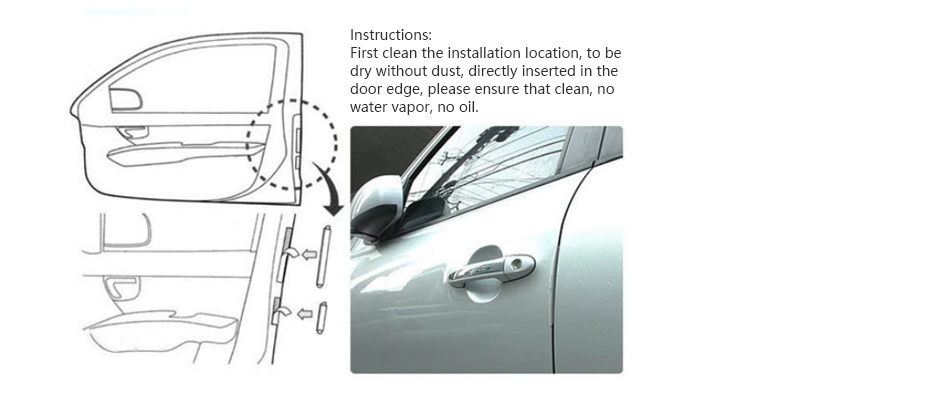 Instructions:
First clean the installation location, to be dry without dust, directly inserted in the door edge, please ensure that clean, no water vapor, no oil.