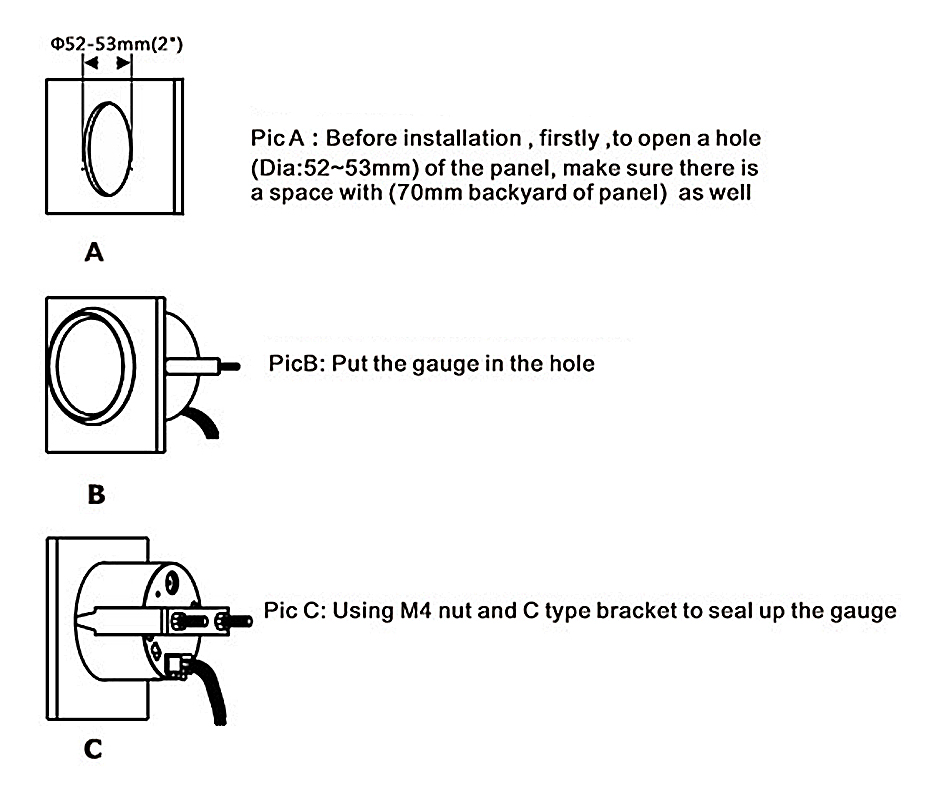 Φ52-53mm(2")

Pic A : Before installation , firstly ,to open a hole (Dia:52~53mm) of the panel, make sure there is a space with (70mm backyard of panel) as well

A

PicB: Put the gauge in the hole

B

Pic C: Using M4 nut and C type bracket to seal up the gauge

C